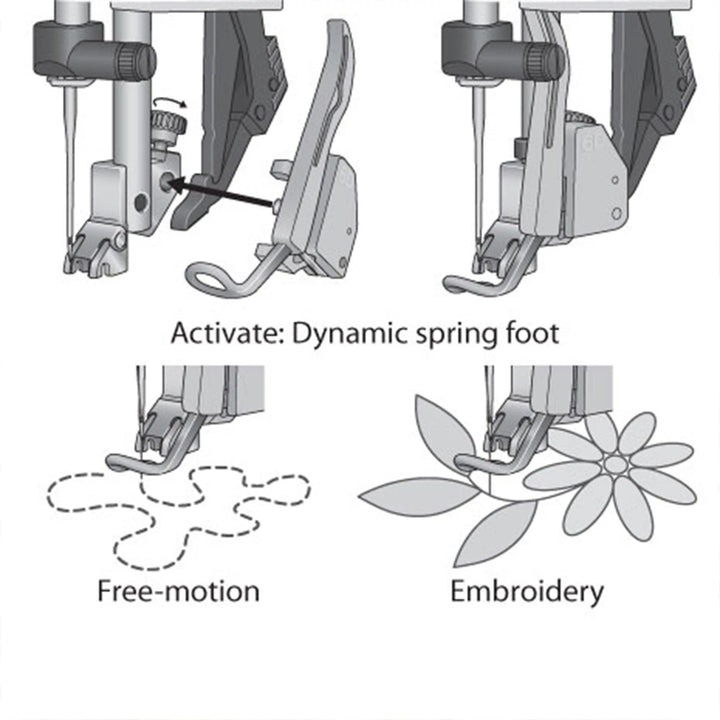 Activate: Dynamic spring foot

Free-motion

Embroidery