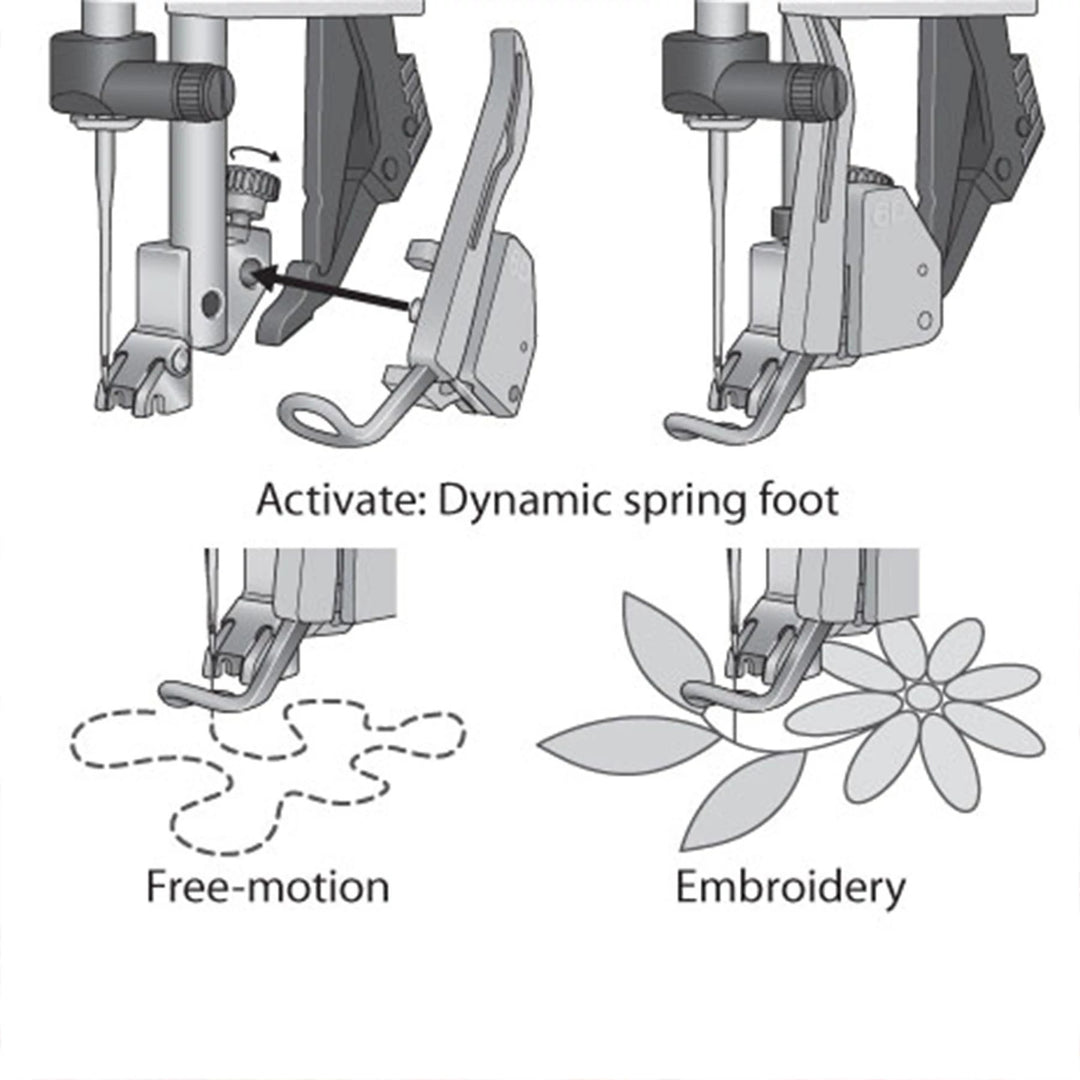 Activate: Dynamic spring foot

Free-motion

Embroidery